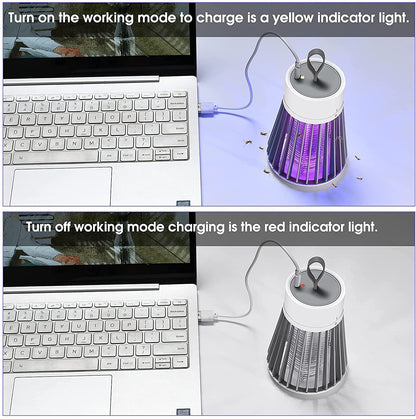 Turn on the working mode to charge is a yellow indicator light.

Turn off working mode charging is the red indicator light.