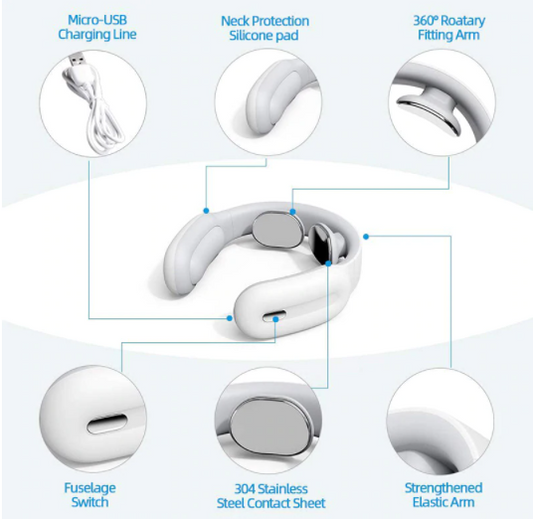 Micro-USB Charging Line

Neck Protection Silicone pad

360° Roatary Fitting Arm

Fuselage Switch

304 Stainless Steel Contact Sheet

Strengthened Elastic Arm