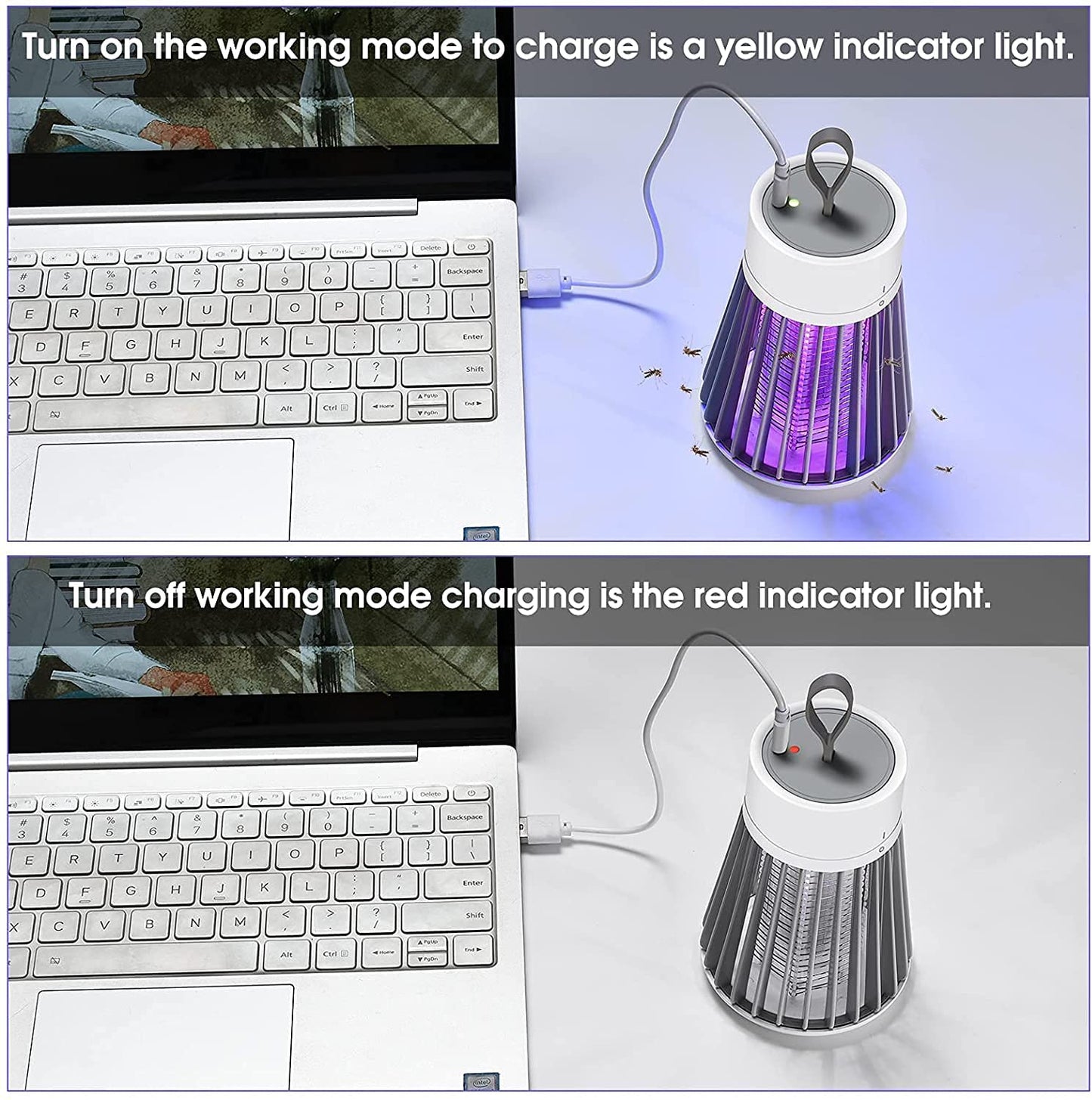 Turn on the working mode to charge is a yellow indicator light.

Turn off working mode charging is the red indicator light.